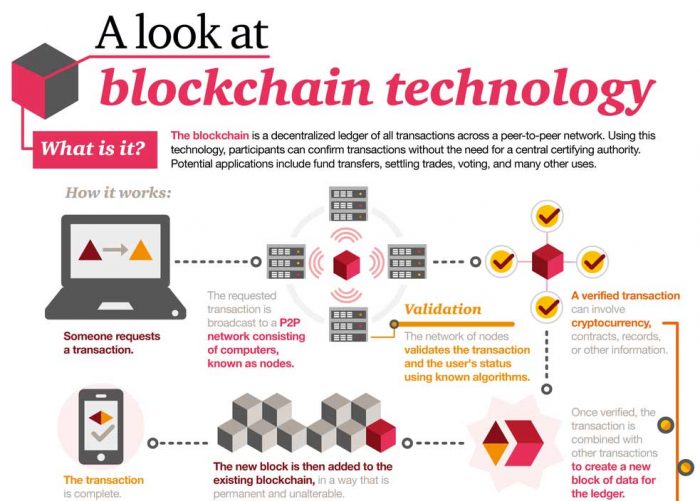 A look at
blockchain technology

What is it?

The blockchain is a decentralized ledger of all transactions across a peer-to-peer network. Using this technology, participants can confirm transactions without the need for a central certifying authority. Potential applications include fund transfers, settling trades, voting, and many other uses.

How it works:

Someone requests a transaction.

The requested transaction is broadcast to a P2P network consisting of computers, known as nodes.

Validation

The network of nodes validates the transaction and the user's status using known algorithms.

A verified transaction can involve cryptocurrency, contracts, records, or other information.

Once verified, the transaction is combined with other transactions to create a new block of data for the ledger.

The new block is then added to the existing blockchain, in a way that is permanent and unalterable.

The transaction is complete.