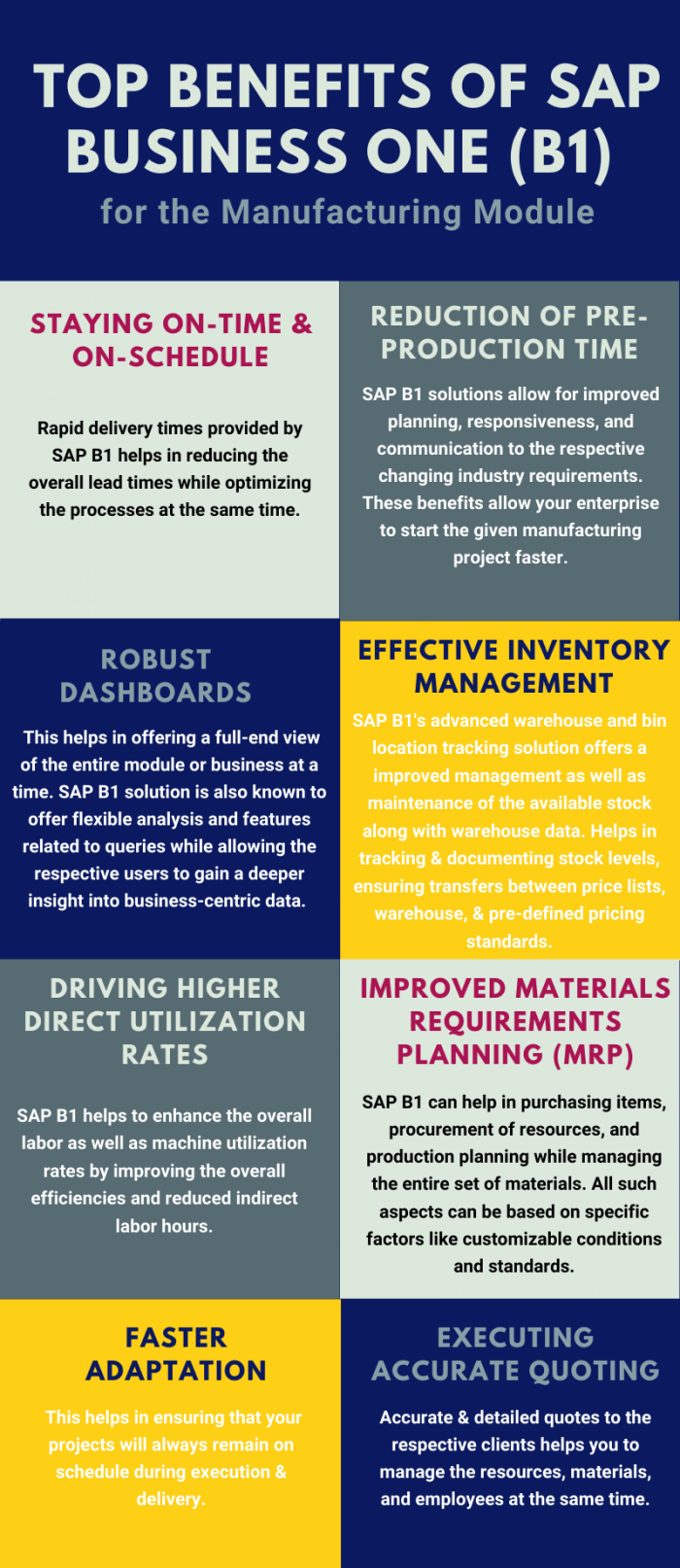 TOP BENEFITS OF SAP BUSINESS ONE (B1)

for the Manufacturing Module

STAYING ON-TIME & ON-SCHEDULE

Rapid delivery times provided by SAP B1 helps in reducing the overall lead times while optimizing the processes at the same time.

REDUCTION OF PRE-PRODUCTION TIME

SAP B1 solutions allow for improved planning, responsiveness, and communication to the respective changing industry requirements. These benefits allow your enterprise to start the given manufacturing project faster.

ROBUST DASHBOARDS

This helps in offering a full-end view of the entire module or business at a time. SAP B1 solution is also known to offer flexible analysis and features related to queries while allowing the respective users to gain a deeper insight into business-centric data.

EFFECTIVE INVENTORY MANAGEMENT

SAP B1's advanced warehouse and bin location tracking solution offers a improved management as well as maintenance of the available stock along with warehouse data. Helps in tracking & documenting stock levels, ensuring transfers between price lists, warehouse, & pre-defined pricing standards.

DRIVING HIGHER DIRECT UTILIZATION RATES

SAP B1 helps to enhance the overall labor as well as machine utilization rates by improving the overall efficiencies and reduced indirect labor hours.

IMPROVED MATERIALS REQUIREMENTS PLANNING (MRP)

SAP B1 can help in purchasing items, procurement of resources, and production planning while managing the entire set of materials. All such aspects can be based on specific factors like customizable conditions and standards.

FASTER ADAPTATION

This helps in ensuring that your projects will always remain on schedule during execution & delivery.

EXECUTING ACCURATE QUOTING

Accurate & detailed quotes to the respective clients helps you to manage the resources, materials, and employees at the same time.